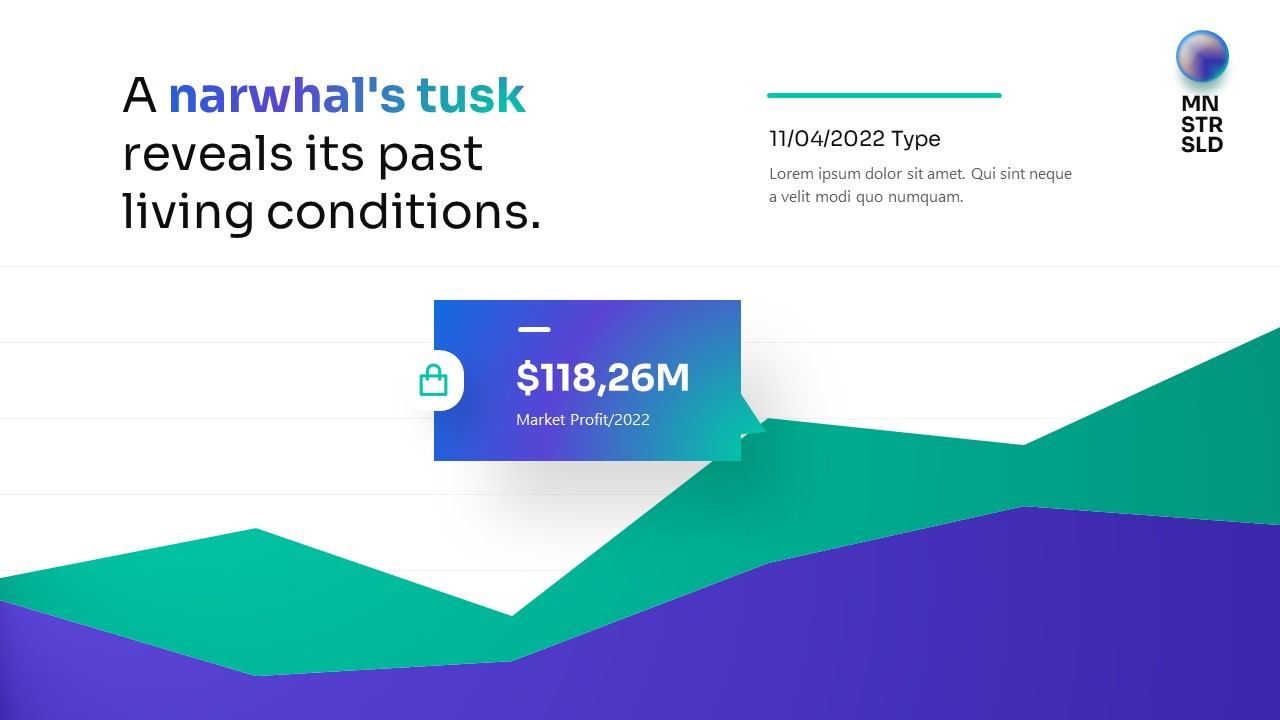 A narwhal's tusk reveals its past living conditions.

11/04/2022 Type

Lorem ipsum dolor sit amet. Qui sint neque a velit modi quo numquam.

MN
STR
SLD

$118,26M
Market Profit/2022